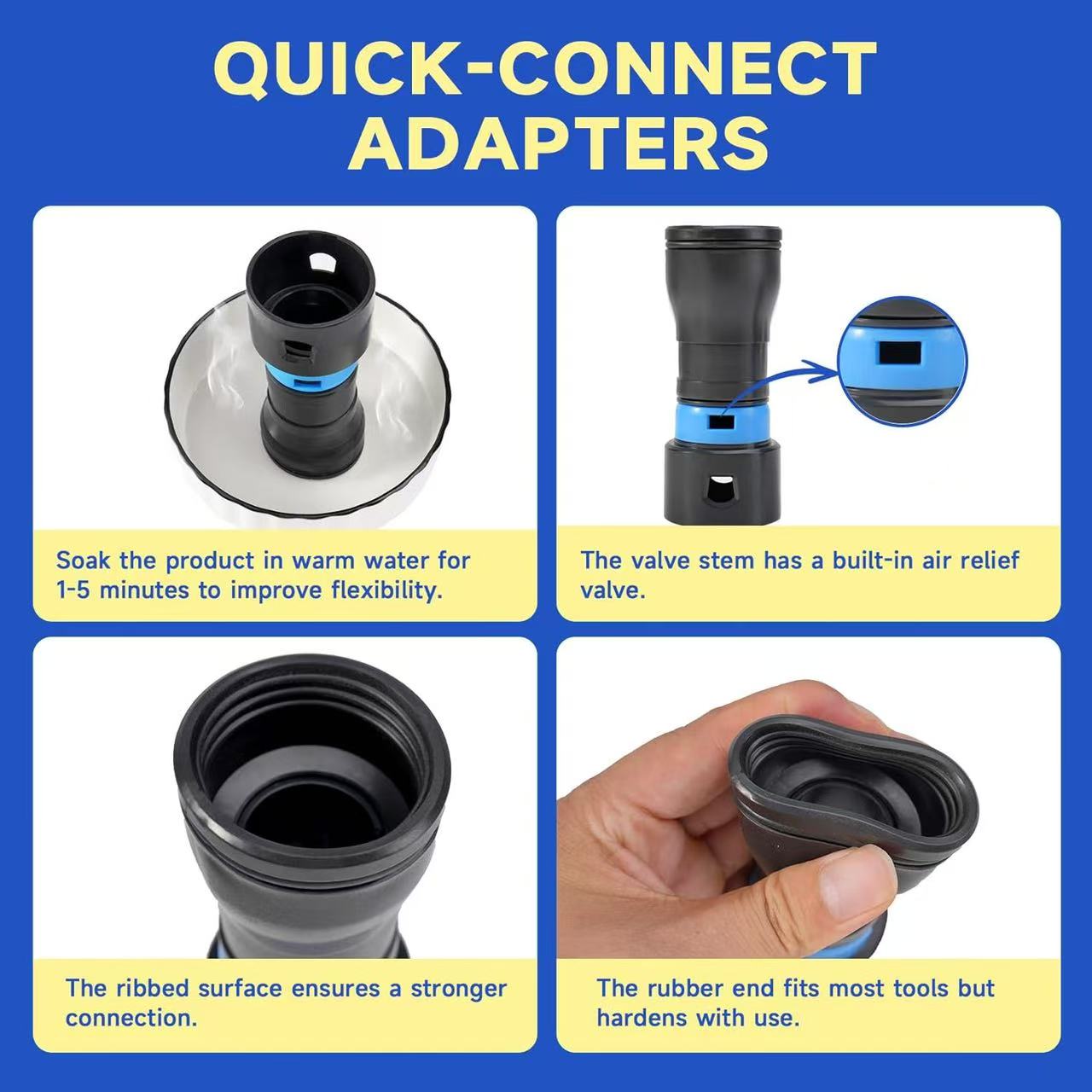 QUICK-CONNECT ADAPTERS

Soak the product in warm water for 1-5 minutes to improve flexibility.

The valve stem has a built-in air relief valve.

The ribbed surface ensures a stronger connection.

The rubber end fits most tools but hardens with use.